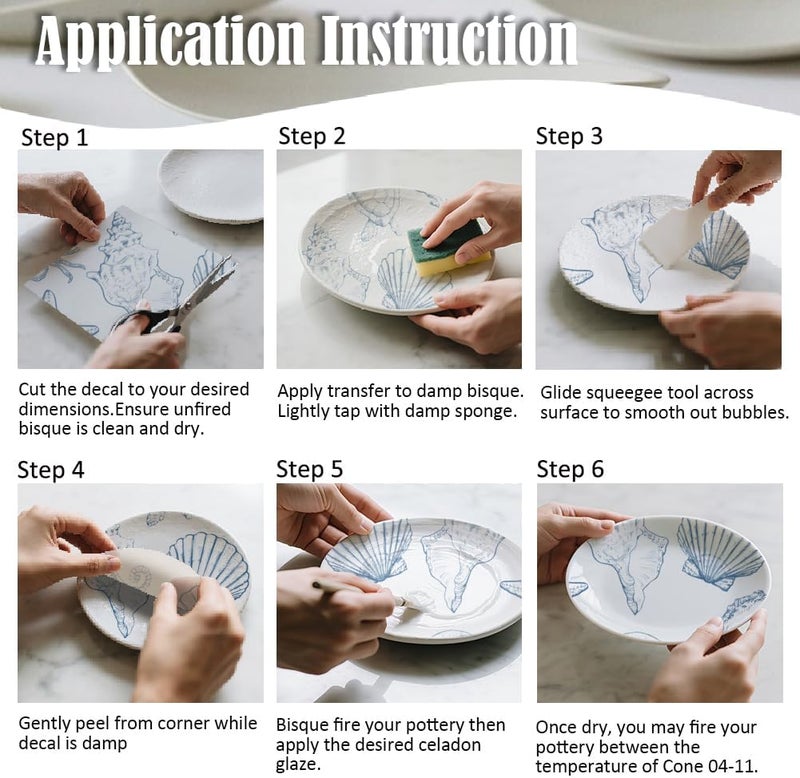 Application Instruction

Step 1

Cut the decal to your desired dimensions.Ensure unfired bisque is clean and dry.

Step 2

Apply transfer to damp bisque. Lightly tap with damp sponge.

Step 3

Glide squeegee tool across surface to smooth out bubbles.

Step 4

Gently peel from corner while decal is damp

Step 5

Bisque fire your pottery then apply the desired celadon glaze.

Step 6

Once dry, you may fire your pottery between the temperature of Cone 04-11.